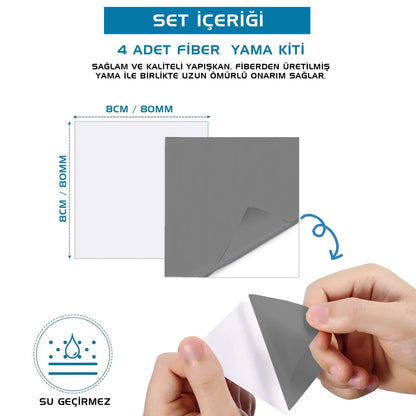 SET İÇERİĞİ

4 ADET FİBER YAMA KİTİ

SAĞLAM VE KALİTELİ YAPIŞKAN, FİBERDEN ÜRETİLMİŞ YAMA İLE BİRLİKTE UZUN ÖMÜRLÜ ONARIM SAĞLAR.

8CM / 80MM

8CM / 80MM

SU GEÇİRMEZ