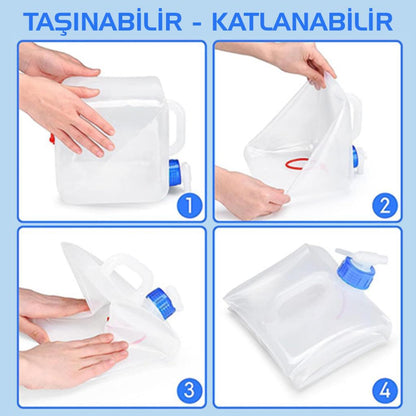 TAŞINABİLİR - KATLANABİLİR

1

2

3

4