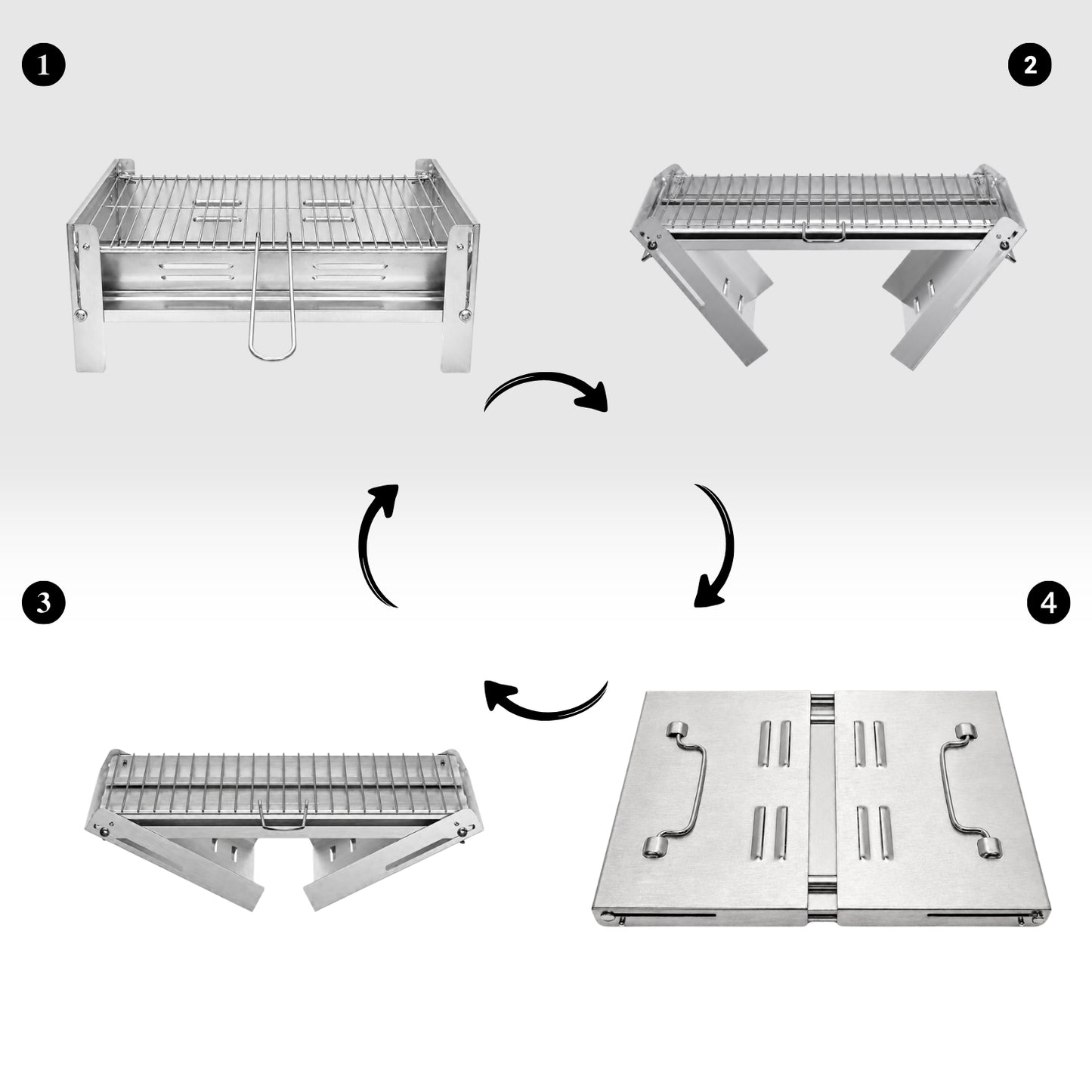 1
2
3
4